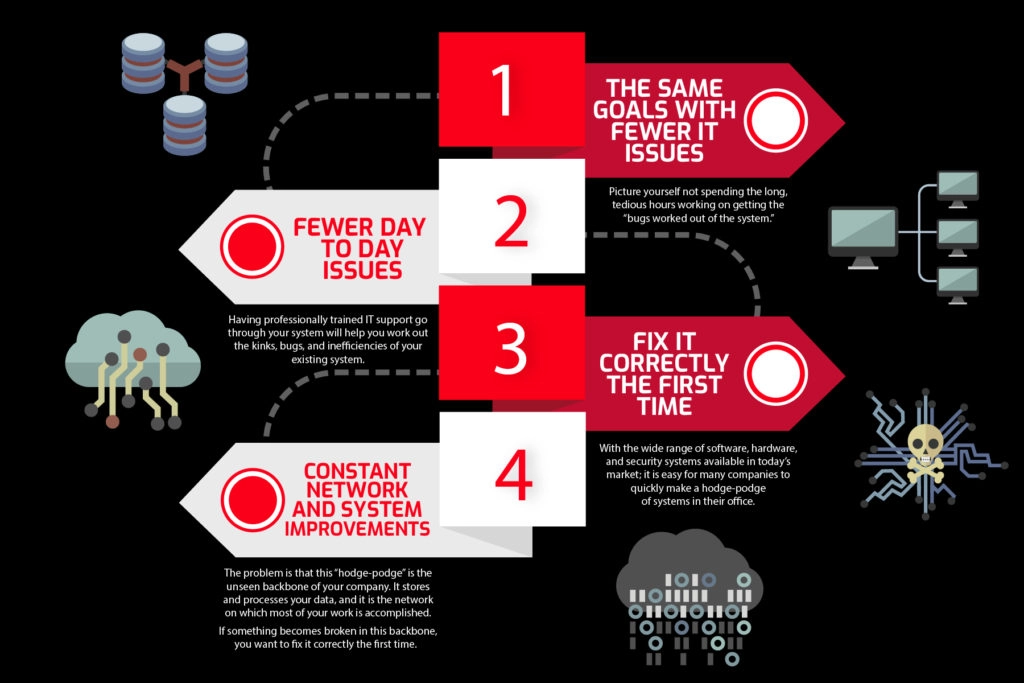 1

THE SAME GOALS WITH FEWER IT ISSUES

Picture yourself not spending the long, tedious hours working on getting the "bugs worked out of the system."

2

FEWER DAY TO DAY ISSUES

Having professionally trained IT support go through your system will help you work out the kinks, bugs, and inefficiencies of your existing system.

3

FIX IT CORRECTLY THE FIRST TIME

With the wide range of software, hardware, and security systems available in today's market; it is easy for many companies to quickly make a hodge-podge of systems in their office.

4

CONSTANT NETWORK AND SYSTEM IMPROVEMENTS

The problem is that this "hodge-podge" is the unseen backbone of your company. It stores and processes your data, and it is the network on which most of your work is accomplished.

If something becomes broken in this backbone, you want to fix it correctly the first time.